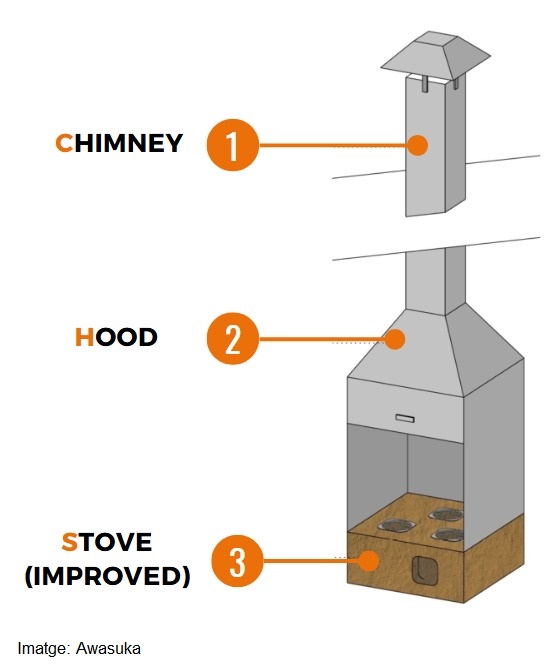 CHIMNEY
1

HOOD
2

STOVE
(IMPROVED)
3

Imatge: Awasuka